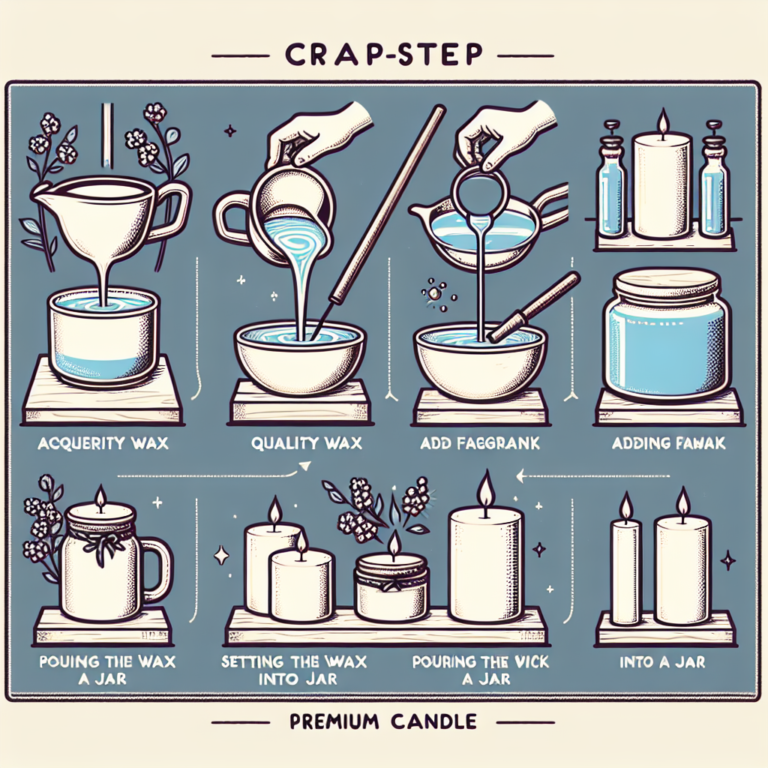 CRAP-STEP

ACQUERITY WAX

QUALITY WAX

ADD FAGGRANK

ADDING FANAK

POUING THE WAX A JAR

SETTING THE WAX INTO JAR

POURING THE VICK A JAR

INTO A JAR

PREMIUM CANDLE